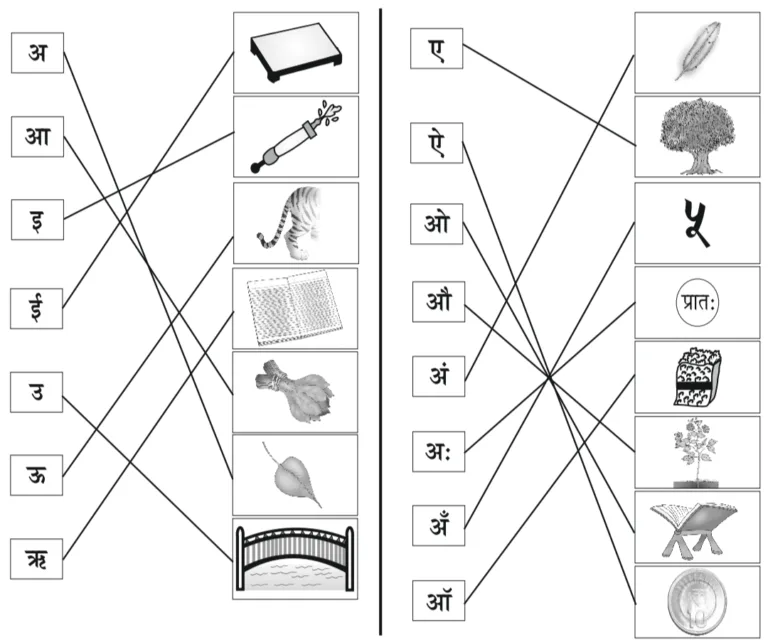 अ
आ
इ
ई
उ
ऊ
ऋ

ए
ऐ
ओ
औ
अं
अः
अँ
ऑ

५
प्रातः
10