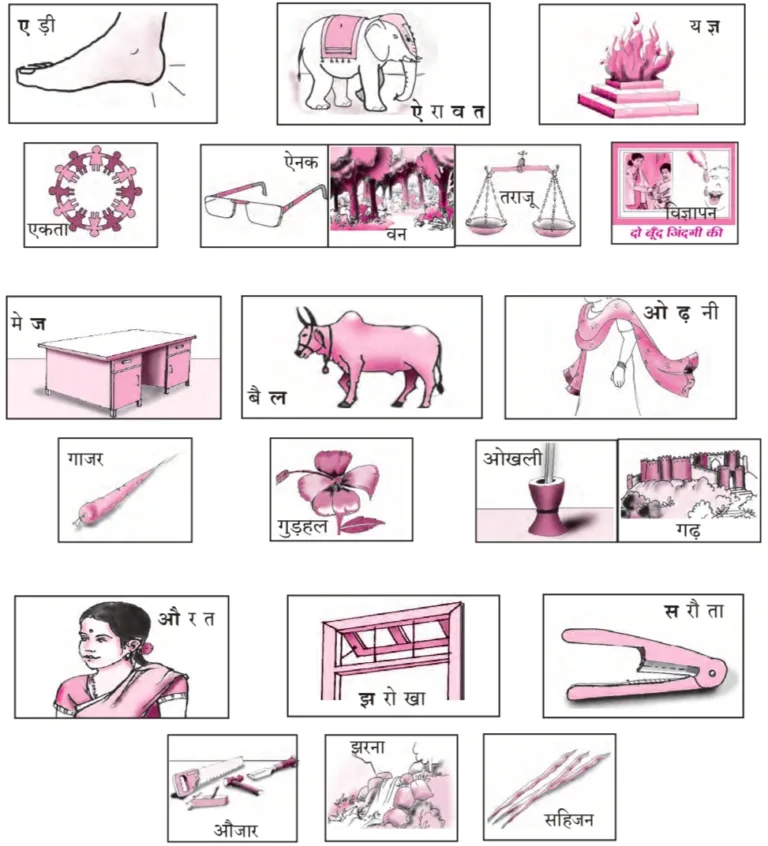 ए ड़ी

ऐ रा व त

य ज्ञ

एकता

ऐनक

वन

तराजू

विज्ञापन
दो बूँद जिंदगी की

मे ज

बै ल

ओ ढ़ नी

गाजर

गुड़हल

ओखली

गढ़

औ र त

झ रो खा

स रौ ता

औजार

झरना

सहिजन