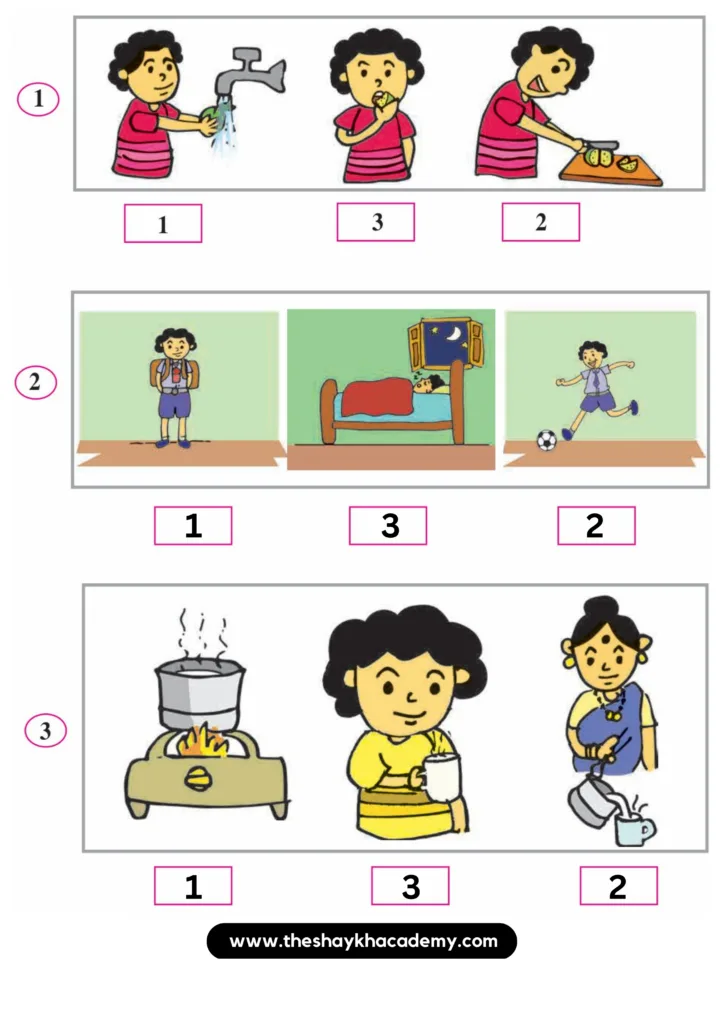 1

1 3 2

2

1 3 2

3

1 3 2

www.theshaykhacademy.com