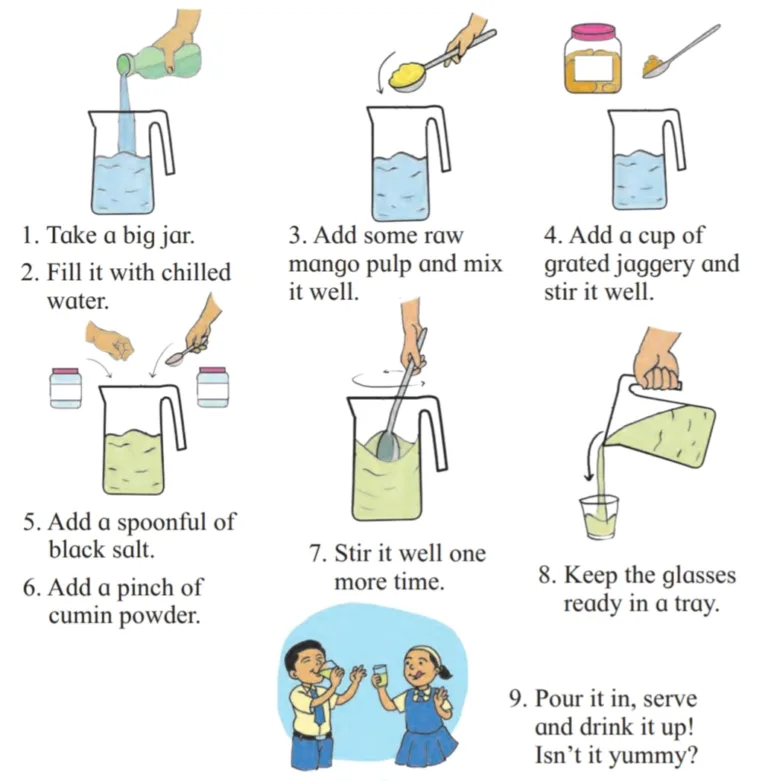 1. Take a big jar.

2. Fill it with chilled water.

3. Add some raw mango pulp and mix it well.

4. Add a cup of grated jaggery and stir it well.

5. Add a spoonful of black salt.

6. Add a pinch of cumin powder.

7. Stir it well one more time.

8. Keep the glasses ready in a tray.

9. Pour it in, serve and drink it up! Isn't it yummy?